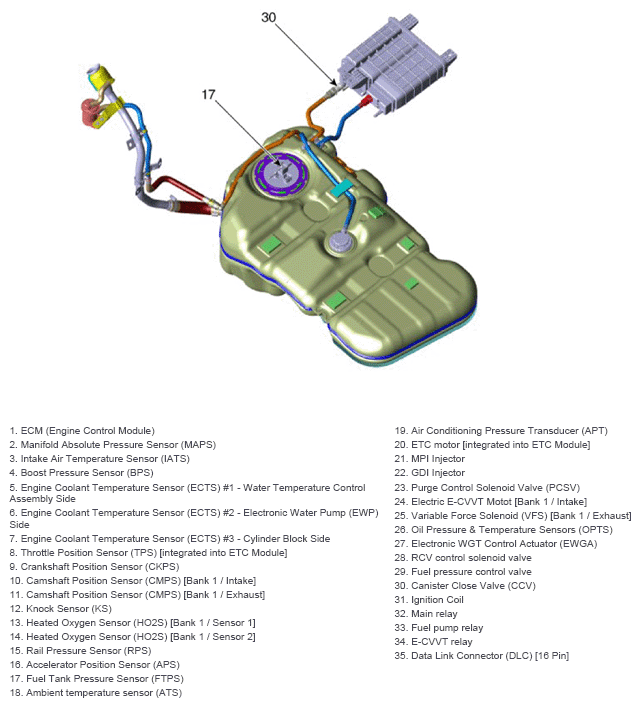 30

17

1. ECM (Engine Control Module)
2. Manifold Absolute Pressure Sensor (MAPS)
3. Intake Air Temperature Sensor (IATS)
4. Boost Pressure Sensor (BPS)
5. Engine Coolant Temperature Sensor (ECTS) #1 - Water Temperature Control Assembly Side
6. Engine Coolant Temperature Sensor (ECTS) #2 - Electronic Water Pump (EWP) Side
7. Engine Coolant Temperature Sensor (ECTS) #3 - Cylinder Block Side
8. Throttle Position Sensor (TPS) [integrated into ETC Module]
9. Crankshaft Position Sensor (CKPS)
10. Camshaft Position Sensor (CMPS) [Bank 1 / Intake]
11. Camshaft Position Sensor (CMPS) [Bank 1 / Exhaust]
12. Knock Sensor (KS)
13. Heated Oxygen Sensor (HO2S) [Bank 1 / Sensor 1]
14. Heated Oxygen Sensor (HO2S) [Bank 1 / Sensor 2]
15. Rail Pressure Sensor (RPS)
16. Accelerator Position Sensor (APS)
17. Fuel Tank Pressure Sensor (FTPS)
18. Ambient temperature sensor (ATS)

19. Air Conditioning Pressure Transducer (APT)
20. ETC motor [integrated into ETC Module]
21. MPI Injector
22. GDI Injector
23. Purge Control Solenoid Valve (PCSV)
24. Electric E-CVVT Motot [Bank 1 / Intake]
25. Variable Force Solenoid (VFS) [Bank 1 / Exhaust]
26. Oil Pressure & Temperature Sensors (OPTS)
27. Electronic WGT Control Actuator (EWGA)
28. RCV control solenoid valve
29. Fuel pressure control valve
30. Canister Close Valve (CCV)
31. Ignition Coil
32. Main relay
33. Fuel pump relay
34. E-CVVT relay
35. Data Link Connector (DLC) [16 Pin]