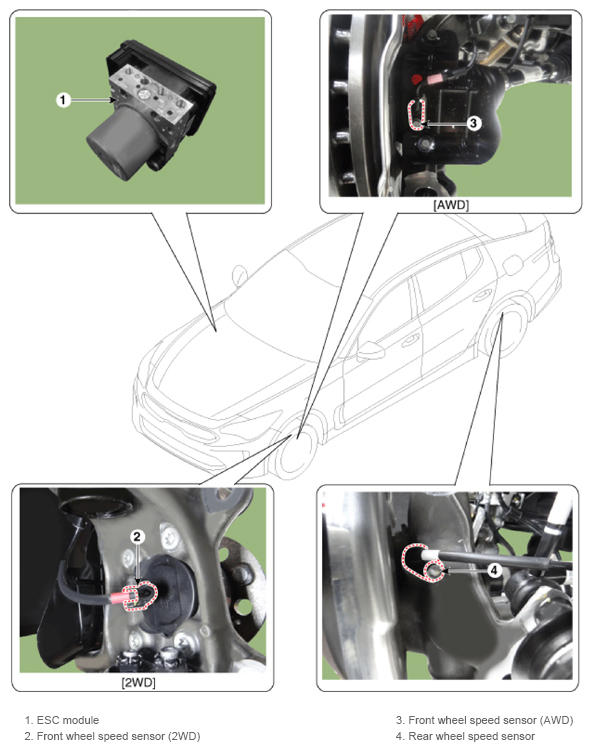 1

3

[AWD]

2

[2WD]

4

1. ESC module
2. Front wheel speed sensor (2WD)

3. Front wheel speed sensor (AWD)
4. Rear wheel speed sensor