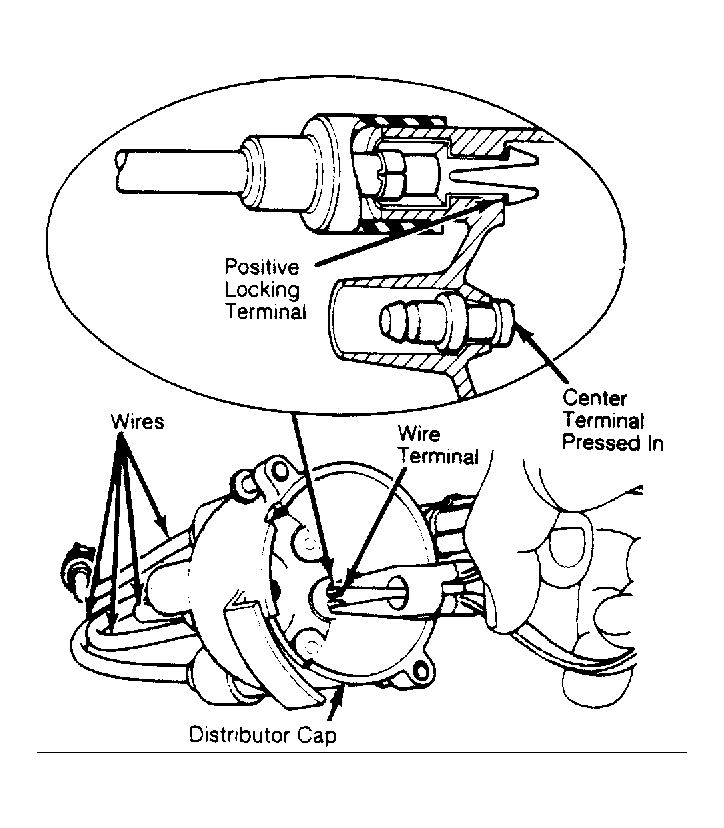 Positive Locking Terminal

Center Terminal Pressed In

Wires

Wire Terminal

Distributor Cap