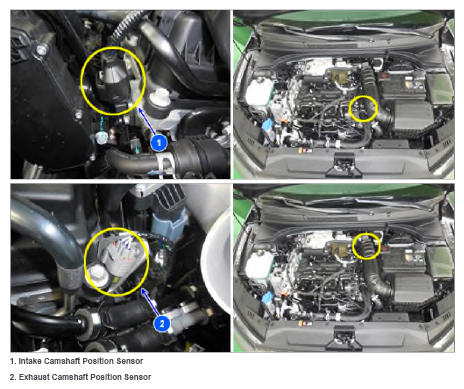 1

2

1. Intake Camshaft Position Sensor

2. Exhaust Camshaft Position Sensor