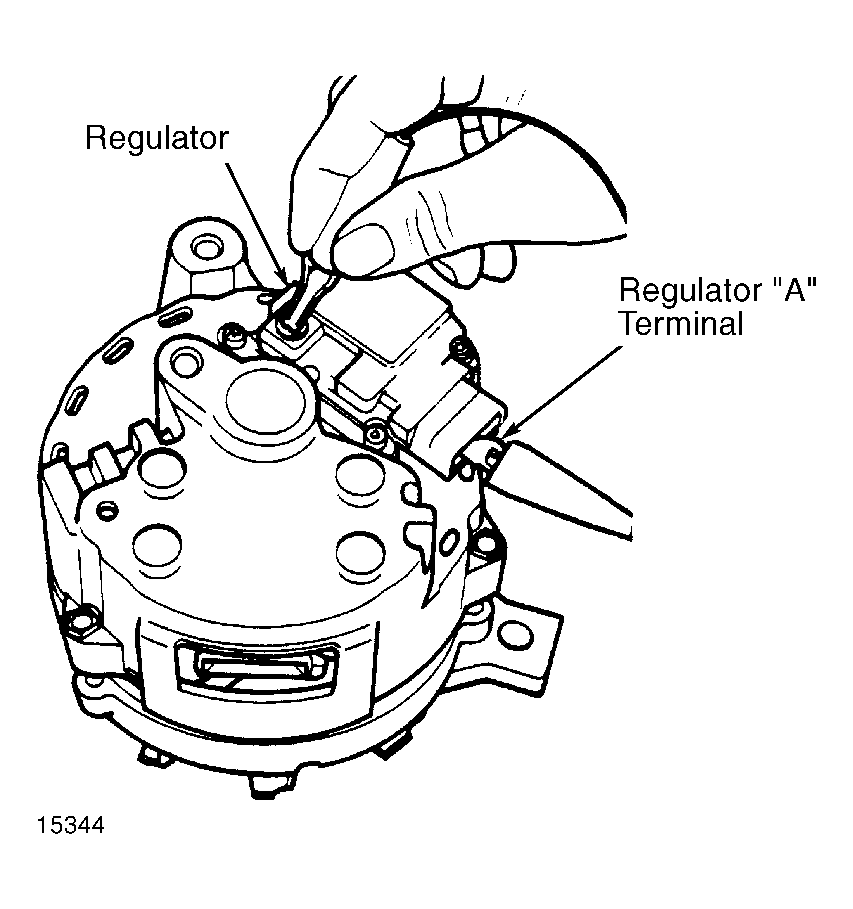 Regulator

Regulator "A"
Terminal

15344