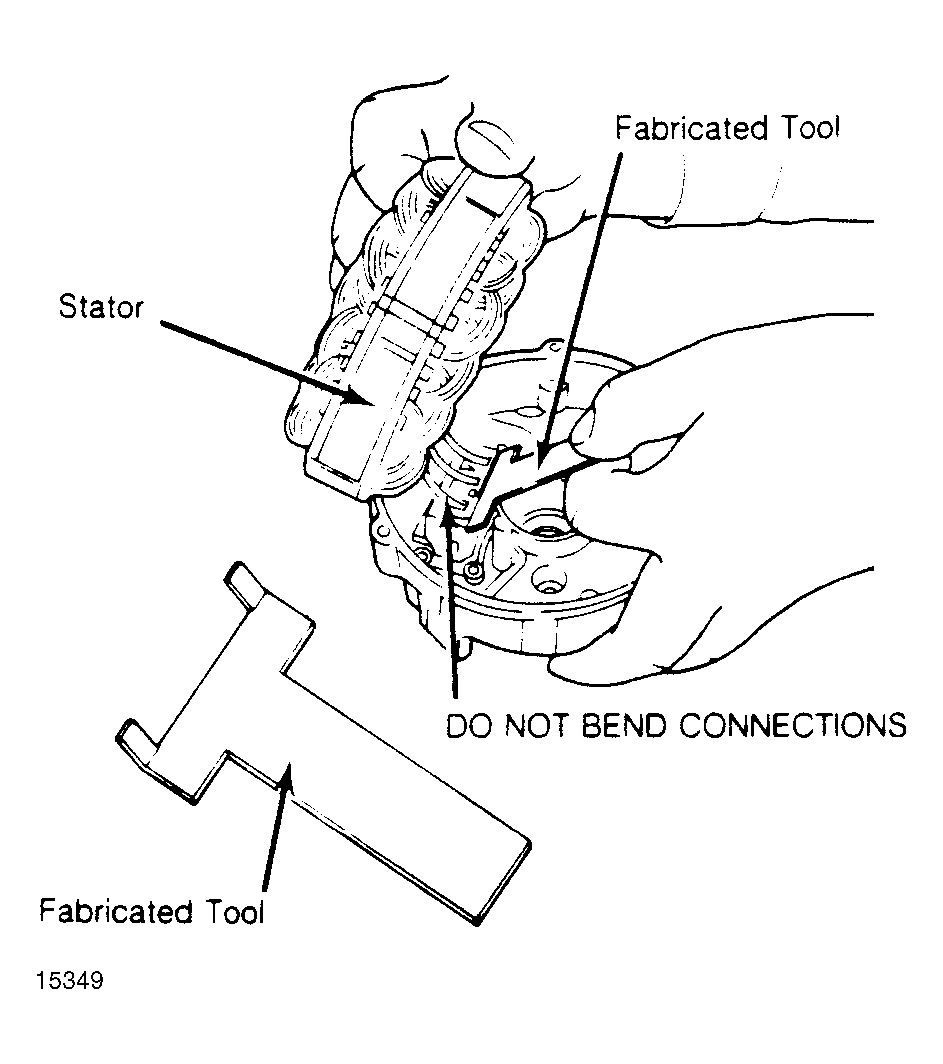 Fabricated Tool

Stator

DO NOT BEND CONNECTIONS

Fabricated Tool

15349