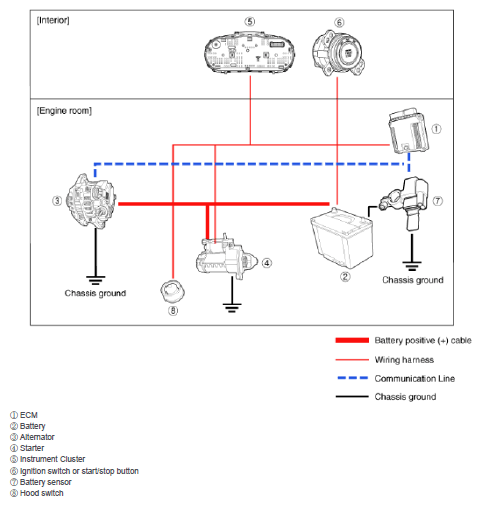 [Interior]

⑤

⑥

[Engine room]

①

③

⑦

④

②

Chassis ground

Chassis ground

⑧

Battery positive (+) cable

Wiring harness

Communication Line

Chassis ground

① ECM
② Battery
③ Alternator
④ Starter
⑤ Instrument Cluster
⑥ Ignition switch or start/stop button
⑦ Battery sensor
⑧ Hood switch