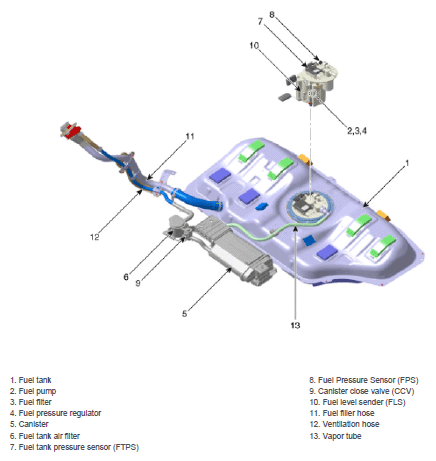 8
7
10
2,3,4
11
1
12
6
9
5
13

1. Fuel tank
2. Fuel pump
3. Fuel filter
4. Fuel pressure regulator
5. Canister
6. Fuel tank air filter
7. Fuel tank pressure sensor (FTPS)

8. Fuel Pressure Sensor (FPS)
9. Canister close valve (CCV)
10. Fuel level sender (FLS)
11. Fuel filler hose
12. Ventilation hose
13. Vapor tube