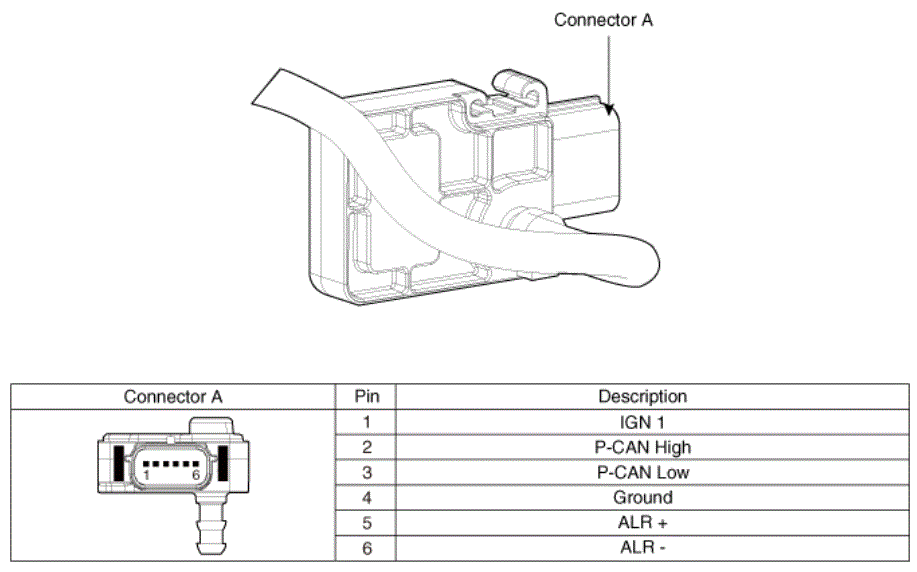 Connector A

| Connector A | Pin | Description |
|---|---|---|
| 1 6 | 1 | IGN 1 |
| | 2 | P-CAN High |
| | 3 | P-CAN Low |
| | 4 | Ground |
| | 5 | ALR + |
| | 6 | ALR - |