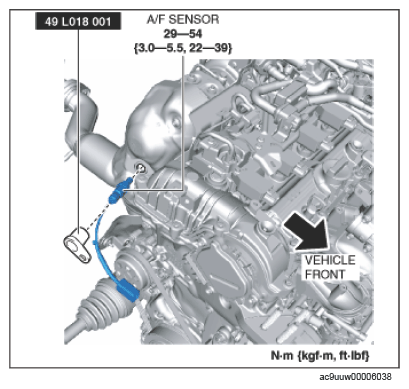 49 L018 001

A/F SENSOR
29—54
{3.0—5.5, 22—39}

VEHICLE
FRONT

N·m {kgf·m, ft·lbf}

ac9uuw00006038