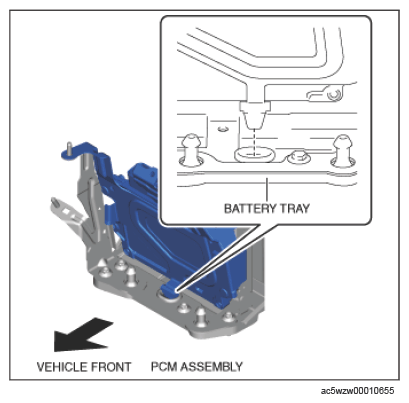 BATTERY TRAY

VEHICLE FRONT
PCM ASSEMBLY

ac5wzw00010655