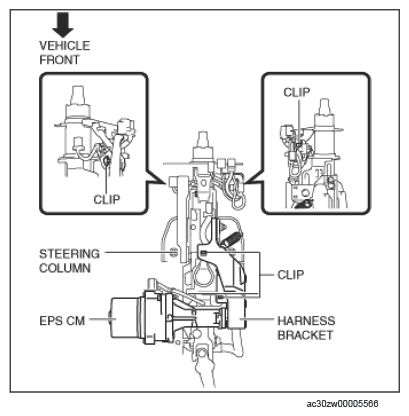 VEHICLE FRONT

CLIP

CLIP

STEERING COLUMN

CLIP

EPS CM

HARNESS BRACKET

ac30zw00005566