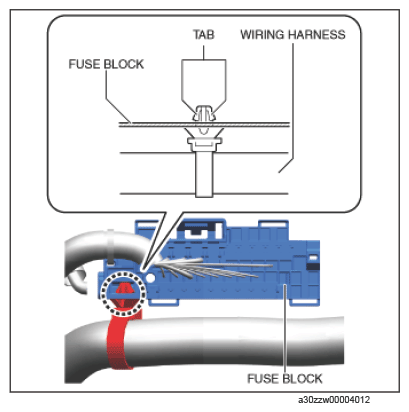 TAB
WIRING HARNESS
FUSE BLOCK
FUSE BLOCK
a30zzw00004012