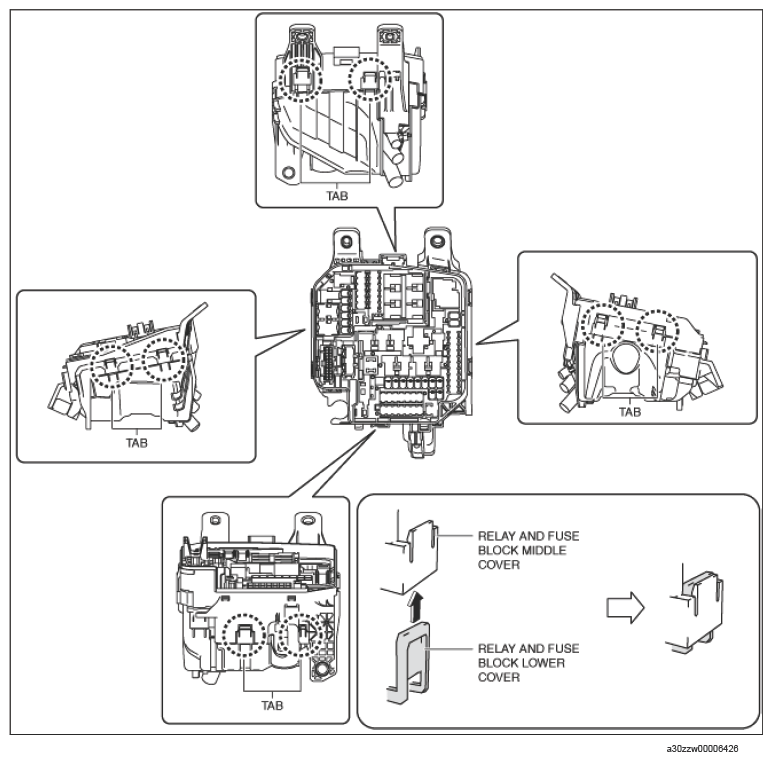 TAB

TAB

TAB

TAB

RELAY AND FUSE BLOCK MIDDLE COVER

RELAY AND FUSE BLOCK LOWER COVER

a30zzw00006426