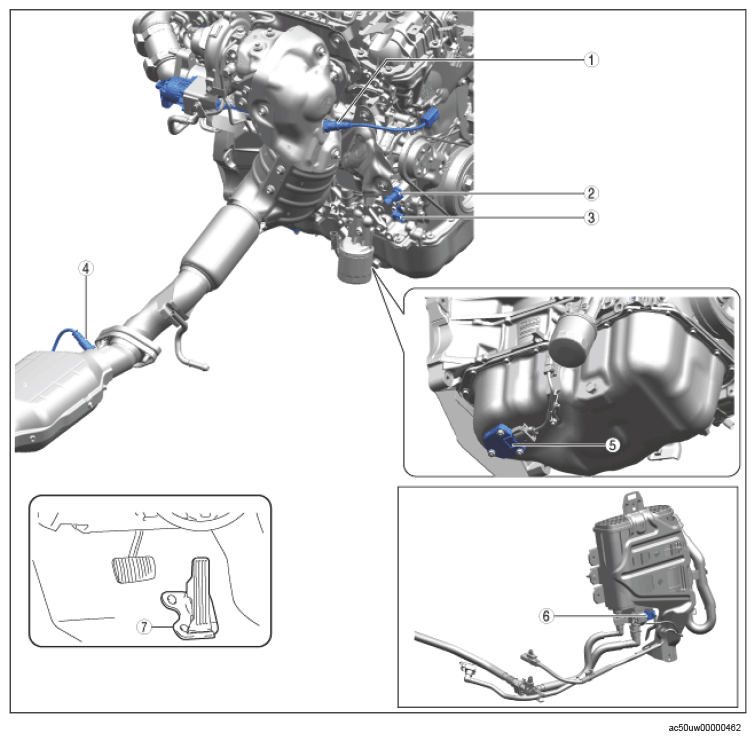 1
2
3
4
5
6
7
ac50uw00000462