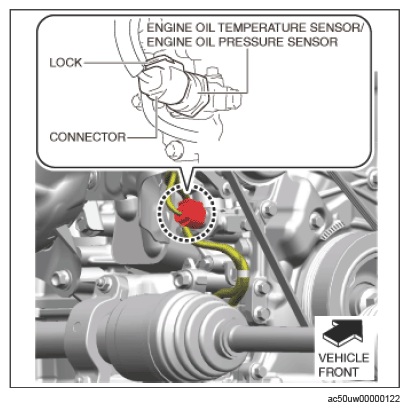 ENGINE OIL TEMPERATURE SENSOR/
ENGINE OIL PRESSURE SENSOR

LOCK

CONNECTOR

VEHICLE FRONT

ac50uw00000122