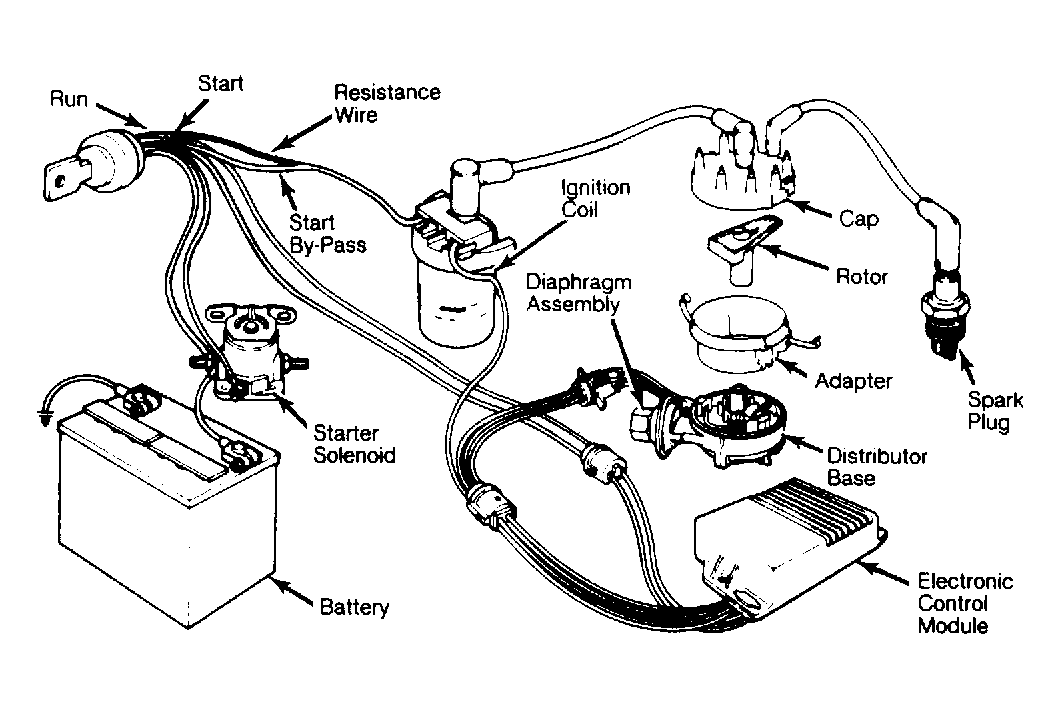 Run

Start

Resistance Wire

Start By-Pass

Ignition Coil

Cap

Rotor

Diaphragm Assembly

Adapter

Spark Plug

Starter Solenoid

Distributor Base

Battery

Electronic Control Module