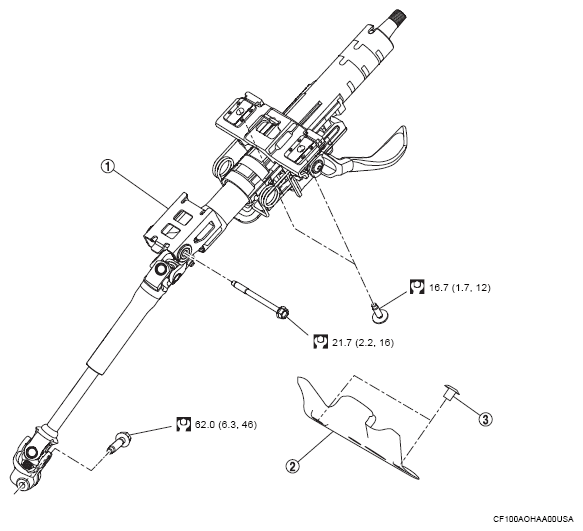 ①

16.7 (1.7, 12)

21.7 (2.2, 16)

62.0 (6.3, 46)

③

②

CF100AOHAA00USA