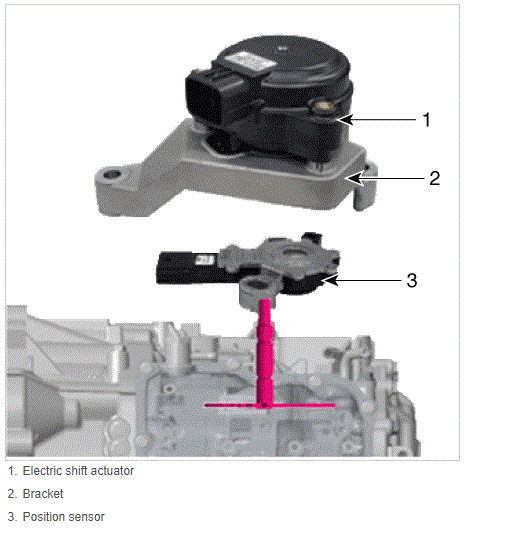 1
2
3

1. Electric shift actuator
2. Bracket
3. Position sensor