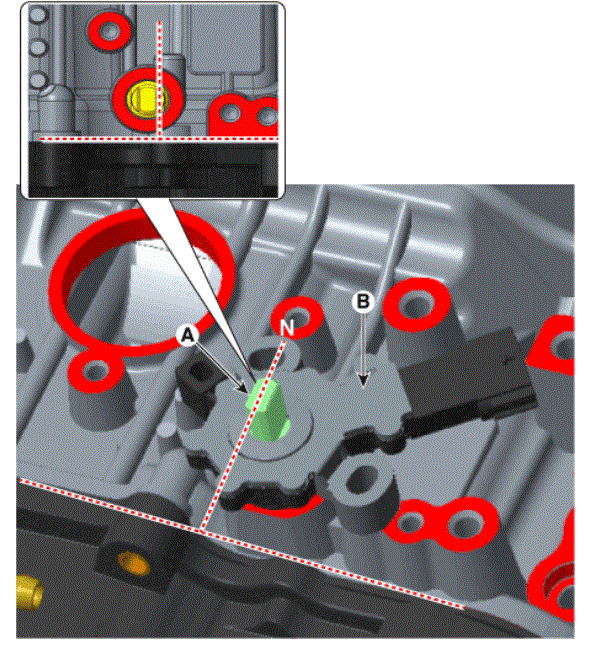 A
N
B