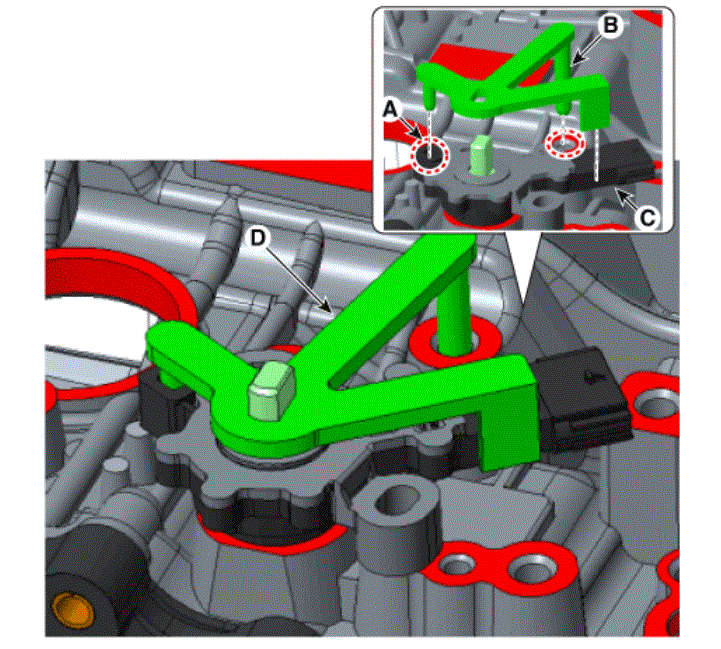 B
A
C
D