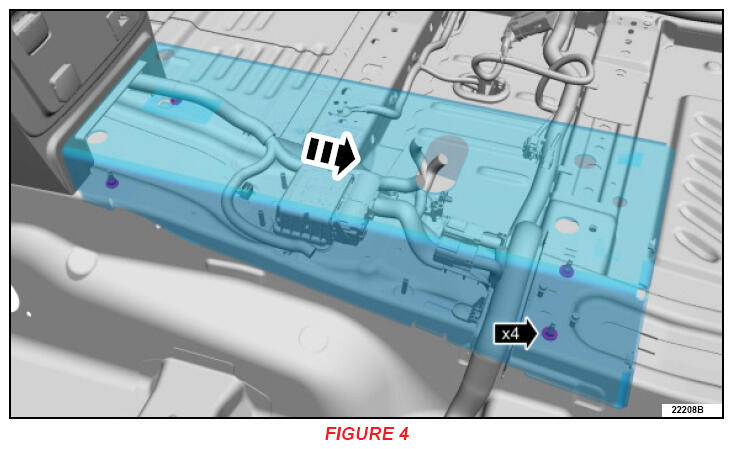 x4

22208B

FIGURE 4