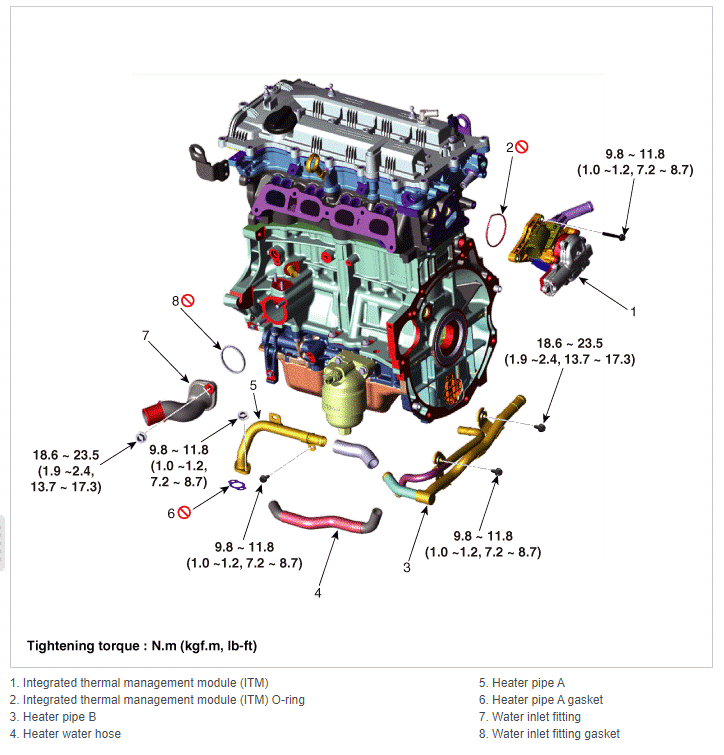 2

9.8 ~ 11.8
(1.0 ~1.2, 7.2 ~ 8.7)

1

8

7

18.6 ~ 23.5
(1.9 ~2.4, 13.7 ~ 17.3)

5

18.6 ~ 23.5
(1.9 ~2.4,
13.7 ~ 17.3)

9.8 ~ 11.8
(1.0 ~1.2,
7.2 ~ 8.7)

6

9.8 ~ 11.8
(1.0 ~1.2, 7.2 ~ 8.7)

9.8 ~ 11.8
(1.0 ~1.2, 7.2 ~ 8.7)

3

4

Tightening torque : N.m (kgf.m, lb-ft)

1. Integrated thermal management module (ITM)
2. Integrated thermal management module (ITM) O-ring
3. Heater pipe B
4. Heater water hose

5. Heater pipe A
6. Heater pipe A gasket
7. Water inlet fitting
8. Water inlet fitting gasket