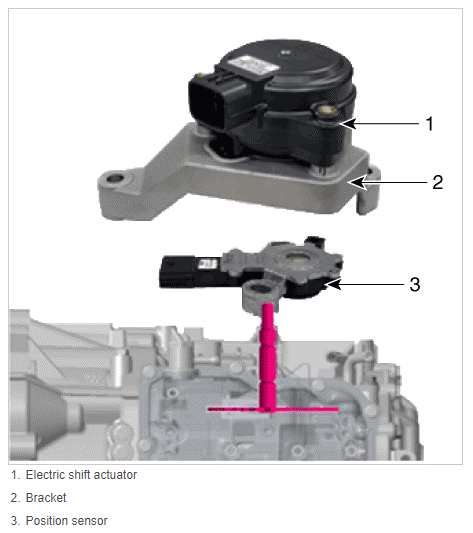 1

2

3

1. Electric shift actuator

2. Bracket

3. Position sensor