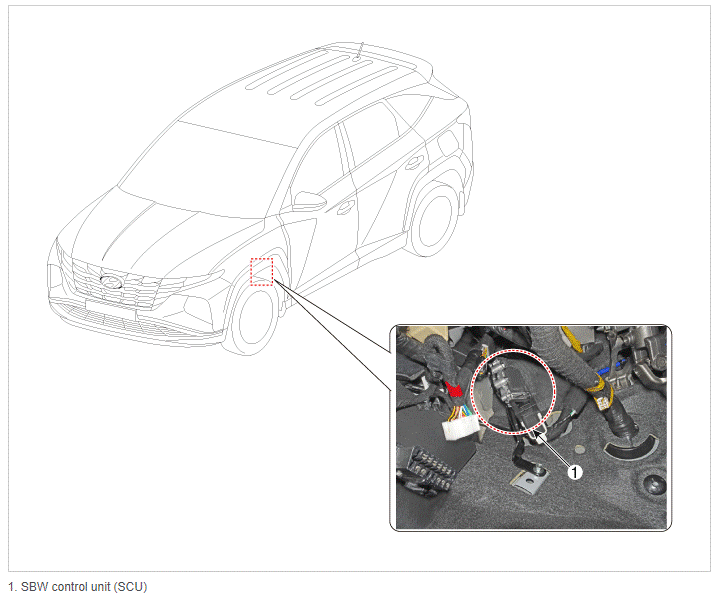 1

1. SBW control unit (SCU)