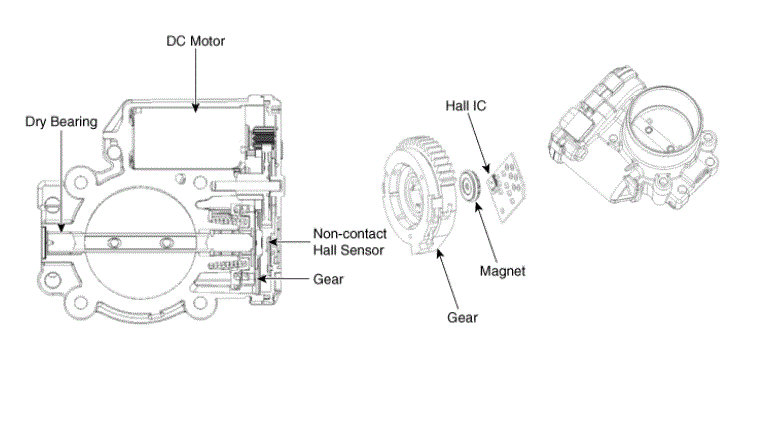 DC Motor

Dry Bearing

Non-contact
Hall Sensor

Gear

Hall IC

Magnet

Gear