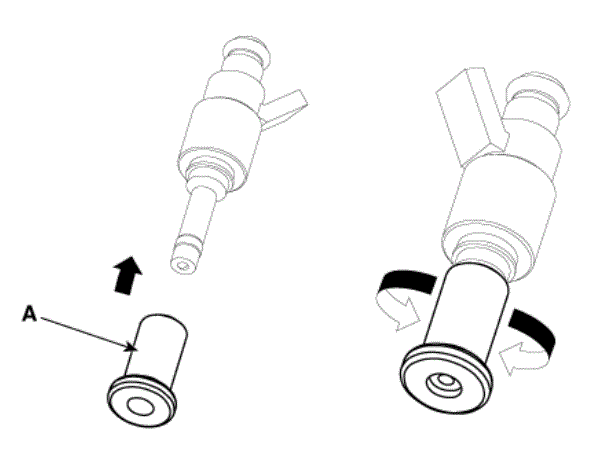 A