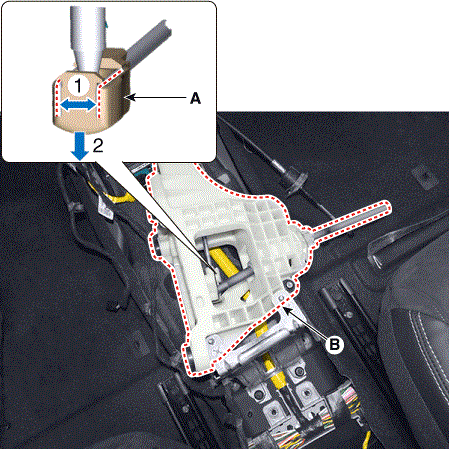 1
A
2
B