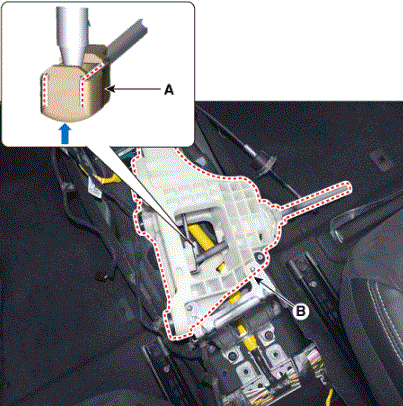 A

B