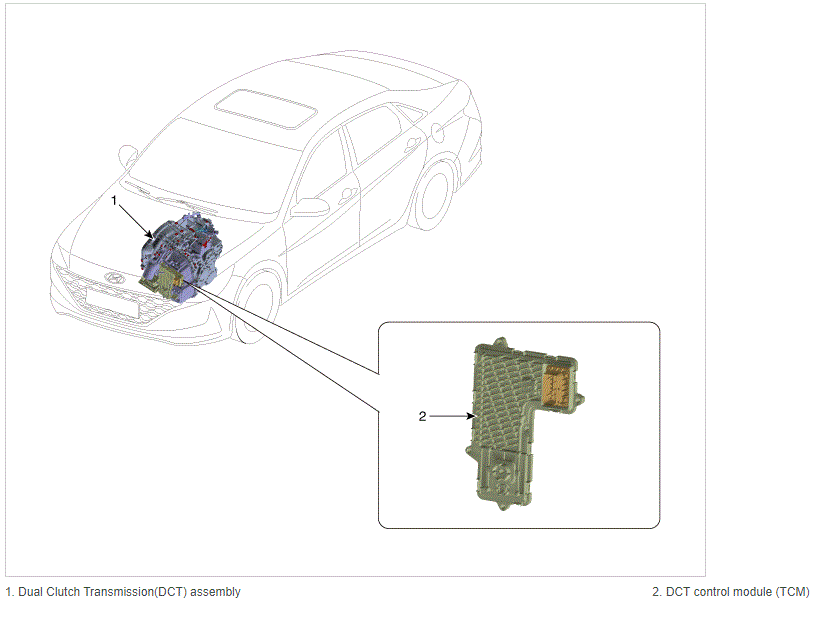 1

2

1. Dual Clutch Transmission(DCT) assembly

2. DCT control module (TCM)