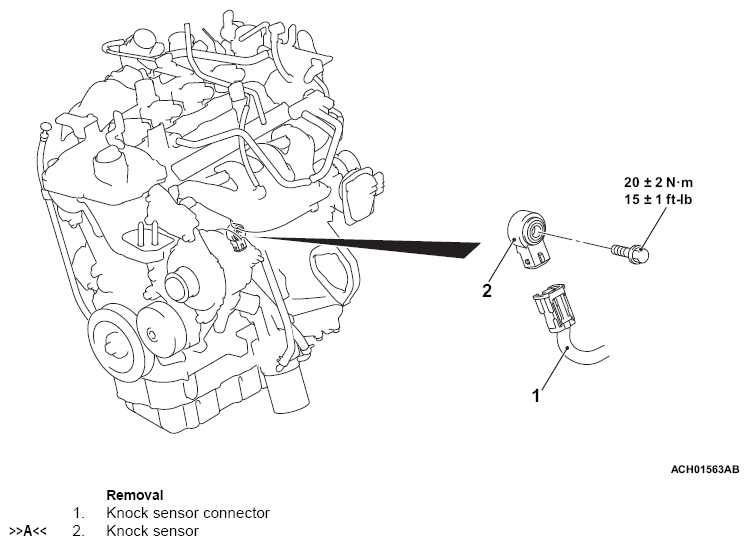 20 ± 2 N·m
15 ± 1 ft-lb

2

1

ACH01563AB

Removal
1. Knock sensor connector
>>A<< 2. Knock sensor