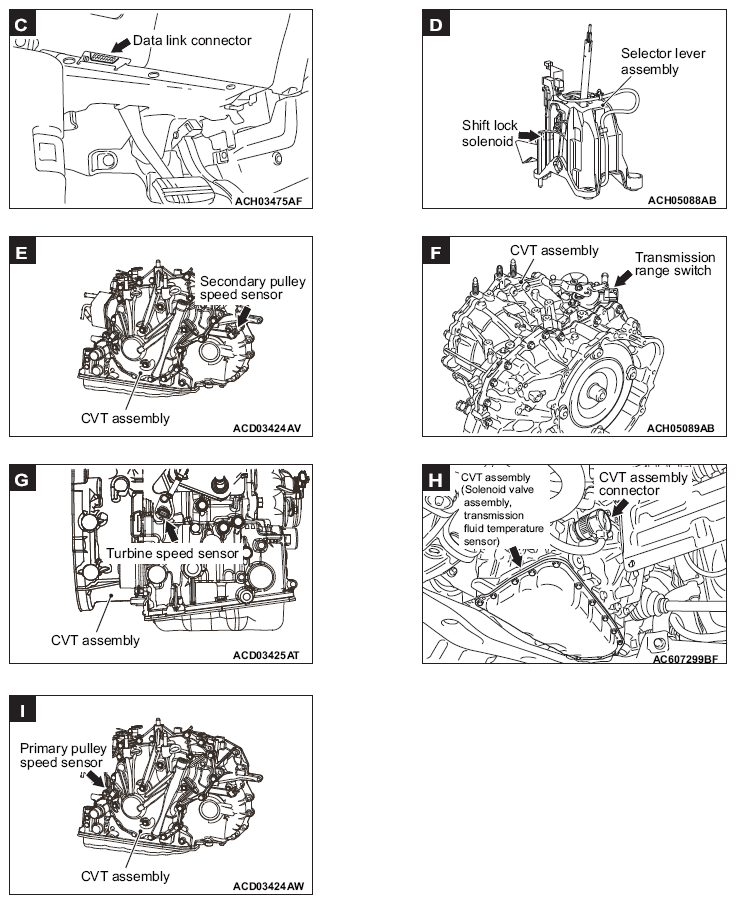 C
Data link connector
ACH03475AF

D
Selector lever assembly
Shift lock solenoid
ACH05088AB

E
Secondary pulley speed sensor
CVT assembly
ACD03424AV

F
CVT assembly
Transmission range switch
ACH05089AB

G
Turbine speed sensor
CVT assembly
ACD03425AT

H
CVT assembly (Solenoid valve assembly, transmission fluid temperature sensor)
CVT assembly connector
AC607299BF

I
Primary pulley speed sensor
CVT assembly
ACD03424AW