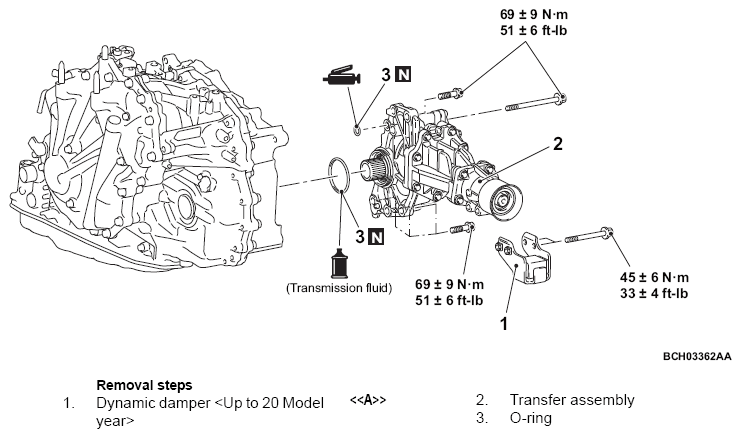 69 ± 9 N·m
51 ± 6 ft-lb

3 N

2

3 N

(Transmission fluid)

69 ± 9 N·m
51 ± 6 ft-lb

45 ± 6 N·m
33 ± 4 ft-lb

1

BCH03362AA

Removal steps

1. Dynamic damper <Up to 20 Model year>

<<A>> 2. Transfer assembly

3. O-ring