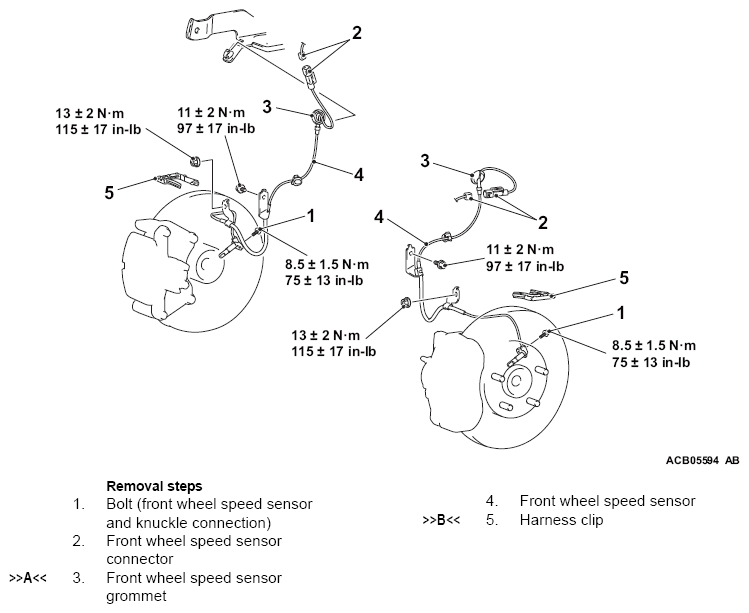 2

13 ± 2 N·m
115 ± 17 in-lb

11 ± 2 N·m
97 ± 17 in-lb

3

4

5

1

8.5 ± 1.5 N·m
75 ± 13 in-lb

3

2

4

11 ± 2 N·m
97 ± 17 in-lb

5

13 ± 2 N·m
115 ± 17 in-lb

1

8.5 ± 1.5 N·m
75 ± 13 in-lb

ACB05594 AB

Removal steps
1. Bolt (front wheel speed sensor and knuckle connection)
2. Front wheel speed sensor connector
>>A<< 3. Front wheel speed sensor grommet

4. Front wheel speed sensor
>>B<< 5. Harness clip