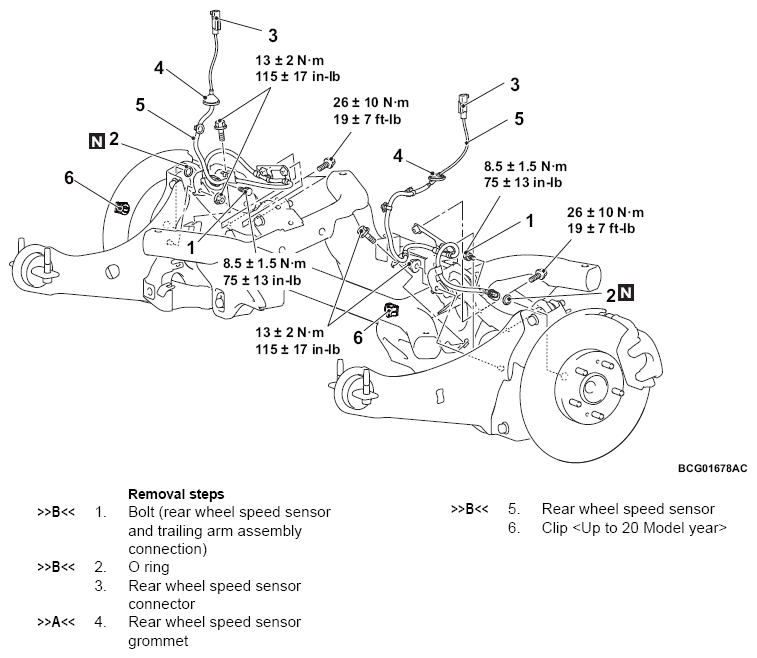 3
4
13 ± 2 N·m
115 ± 17 in-lb
5
26 ± 10 N·m
19 ± 7 ft-lb
3
5
N 2
4
6
8.5 ± 1.5 N·m
75 ± 13 in-lb
1
26 ± 10 N·m
19 ± 7 ft-lb
1
8.5 ± 1.5 N·m
75 ± 13 in-lb
2 N
13 ± 2 N·m
115 ± 17 in-lb
6

BCG01678AC

Removal steps
>>B<< 1. Bolt (rear wheel speed sensor and trailing arm assembly connection)
>>B<< 2. O ring
3. Rear wheel speed sensor connector
>>A<< 4. Rear wheel speed sensor grommet
>>B<< 5. Rear wheel speed sensor
6. Clip <Up to 20 Model year>