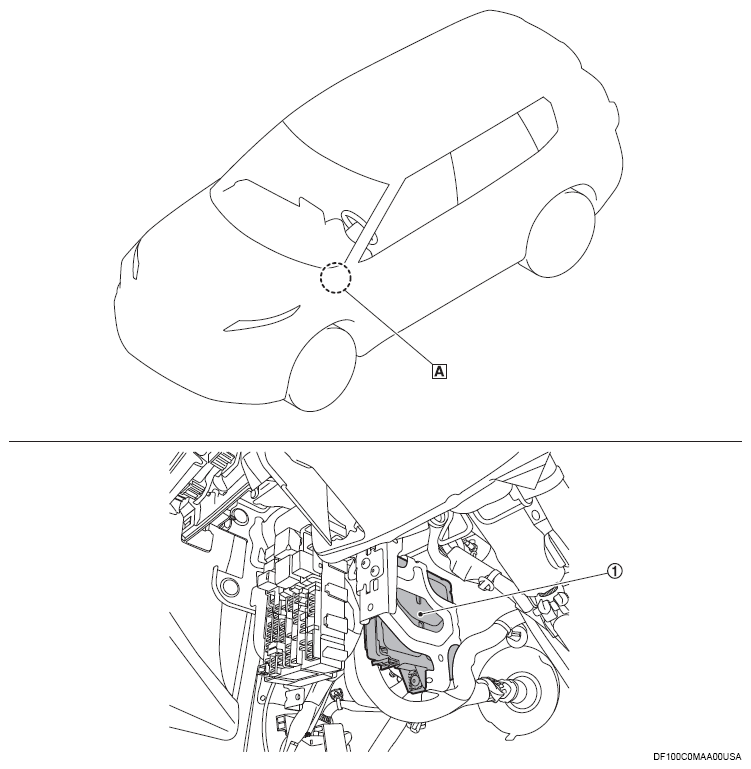 A

①

DF100C0MAA00USA