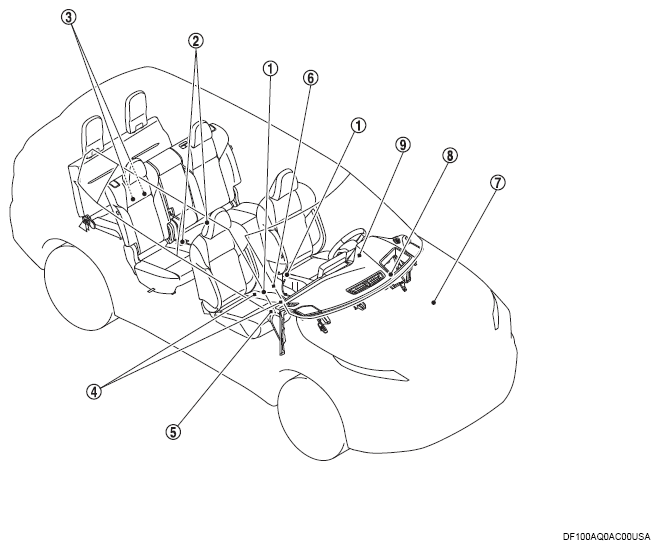 3
2
1
6
1
9
8
7
4
5
DF100AQ0AC00USA