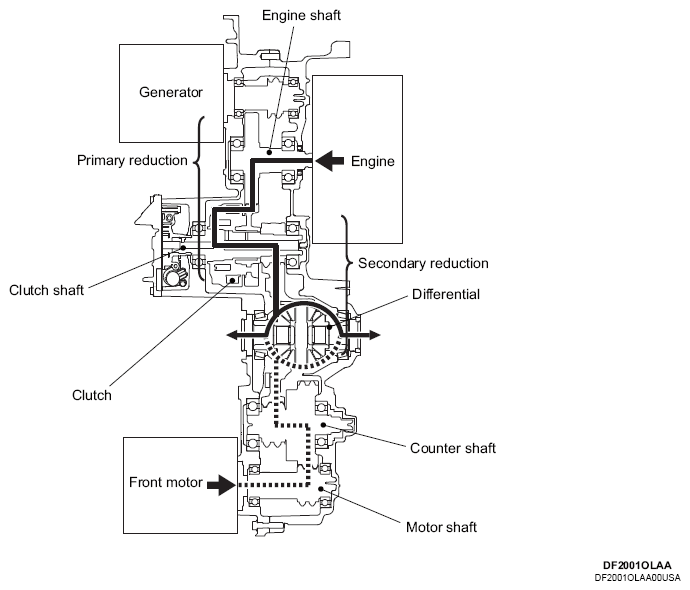 Engine shaft

Generator

Primary reduction

Engine

Secondary reduction

Clutch shaft

Differential

Clutch

Counter shaft

Front motor

Motor shaft

DF2001OLAA
DF2001OLAA00USA