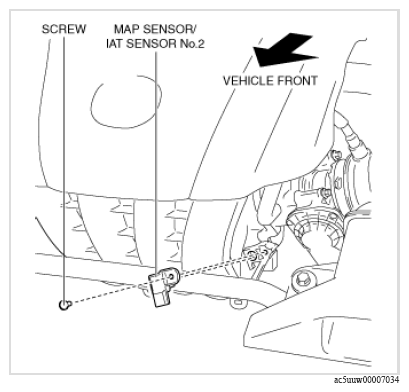 SCREW

MAP SENSOR/
IAT SENSOR No.2

VEHICLE FRONT

ac5uuw00007034