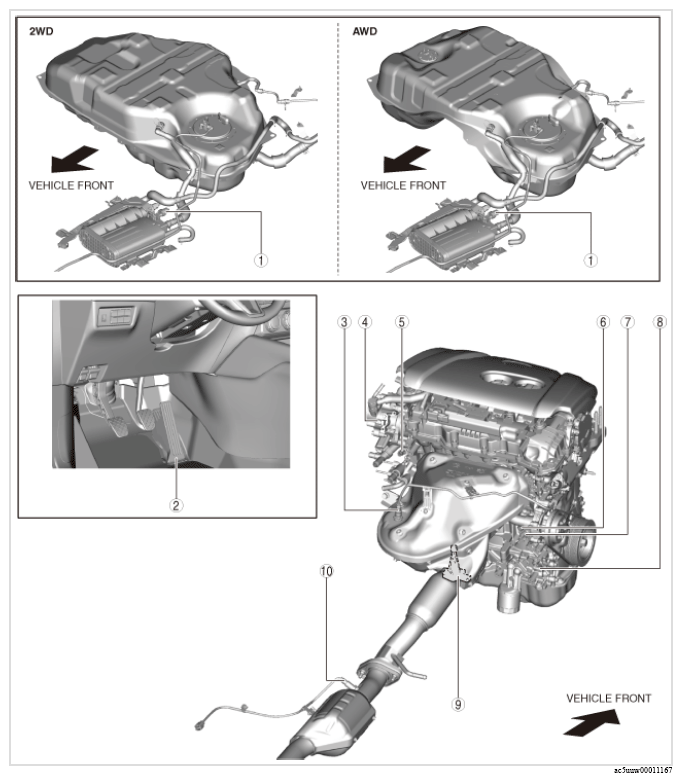 2WD

VEHICLE FRONT

1

AWD

VEHICLE FRONT

1

2

3 4 5 6 7 8

10

9

VEHICLE FRONT

ac5uuw00011167