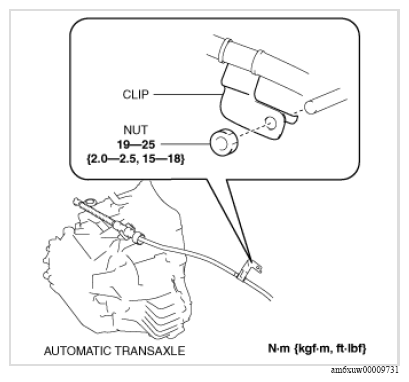 CLIP

NUT
19—25
{2.0—2.5, 15—18}

AUTOMATIC TRANSAXLE

N·m {kgf·m, ft·lbf}

am6xuw00009731