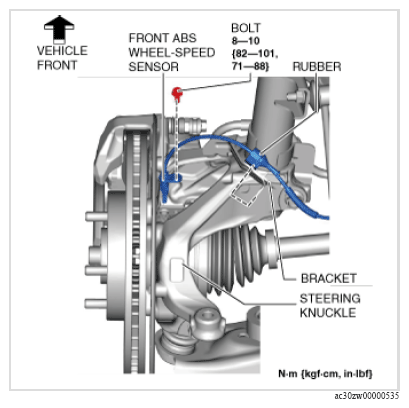 VEHICLE FRONT

FRONT ABS WHEEL-SPEED SENSOR

BOLT
8—10
{82—101,
71—88}

RUBBER

BRACKET

STEERING KNUCKLE

N·m {kgf·cm, in·lbf}

ac30zw00000535