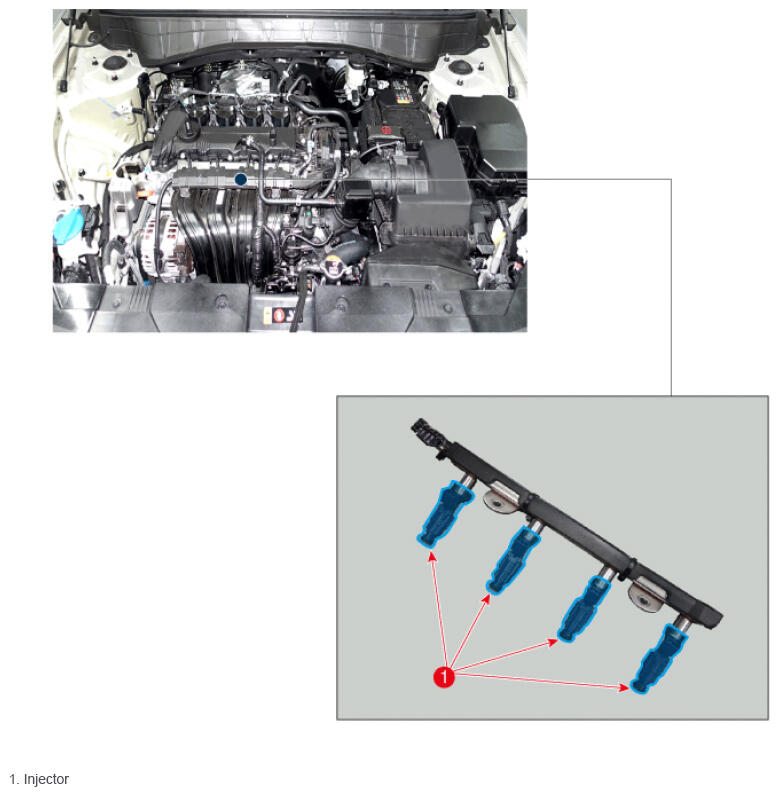 1

1. Injector