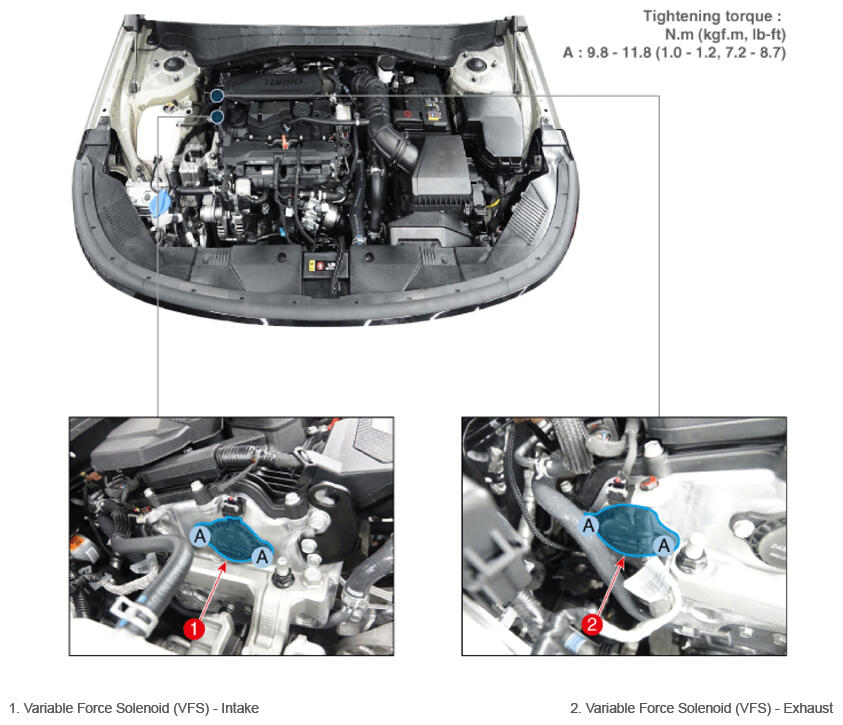 Tightening torque :
N.m (kgf.m, lb-ft)
A : 9.8 - 11.8 (1.0 - 1.2, 7.2 - 8.7)

TURBO

A

A

1

A

A

2

1. Variable Force Solenoid (VFS) - Intake

2. Variable Force Solenoid (VFS) - Exhaust