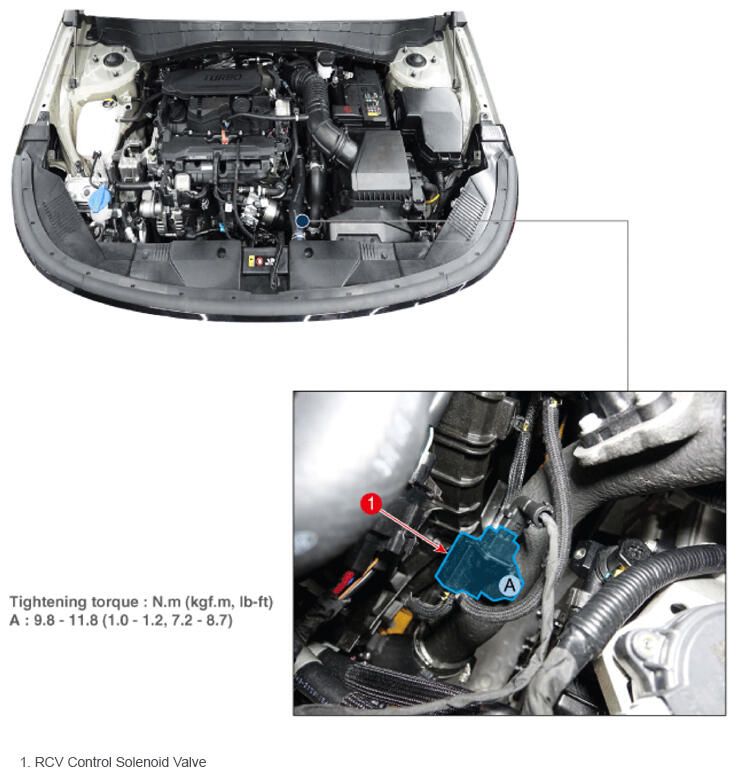 TURBO

1

A

Tightening torque : N.m (kgf.m, lb-ft)
A : 9.8 - 11.8 (1.0 - 1.2, 7.2 - 8.7)

1. RCV Control Solenoid Valve