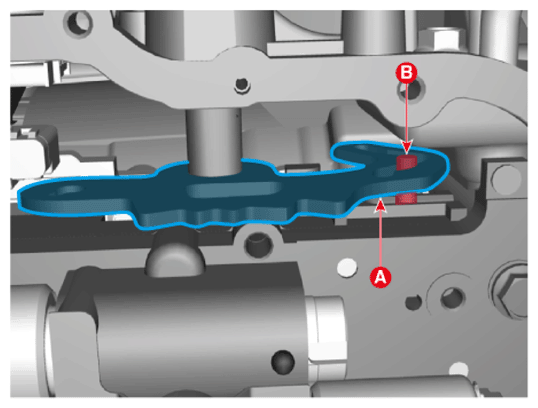 B

A