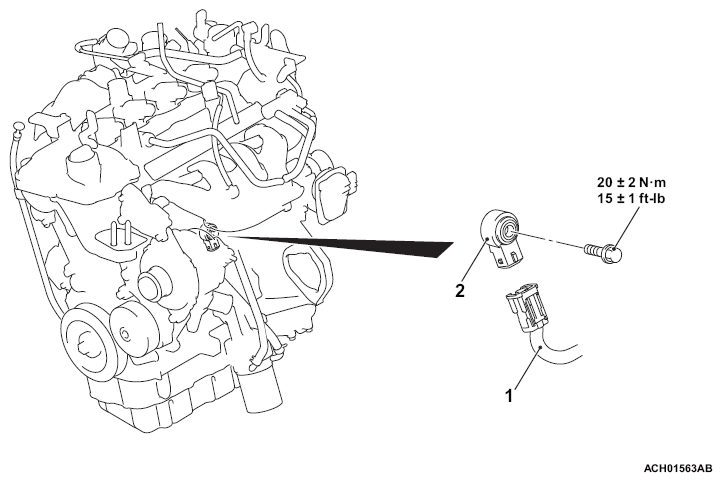 20 ± 2 N·m
15 ± 1 ft-lb

2

1

ACH01563AB