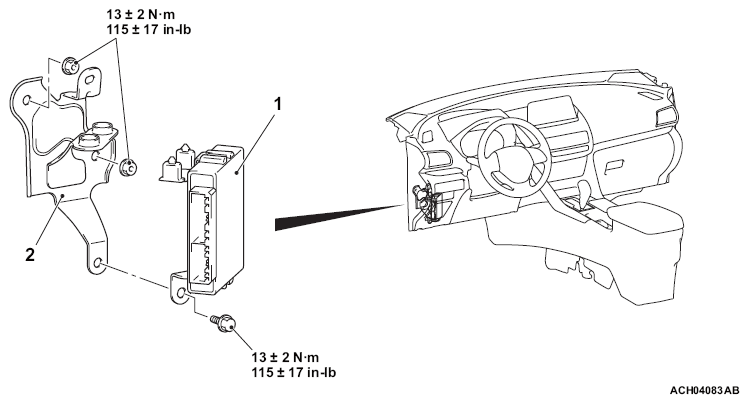 13 ± 2 N·m
115 ± 17 in-lb

1

2

13 ± 2 N·m
115 ± 17 in-lb

ACH04083AB