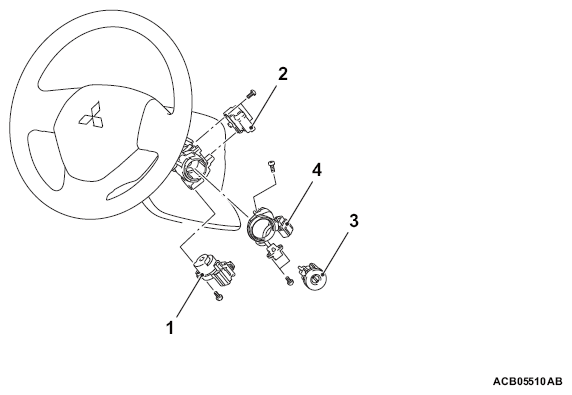 2
4
3
1
ACB05510AB