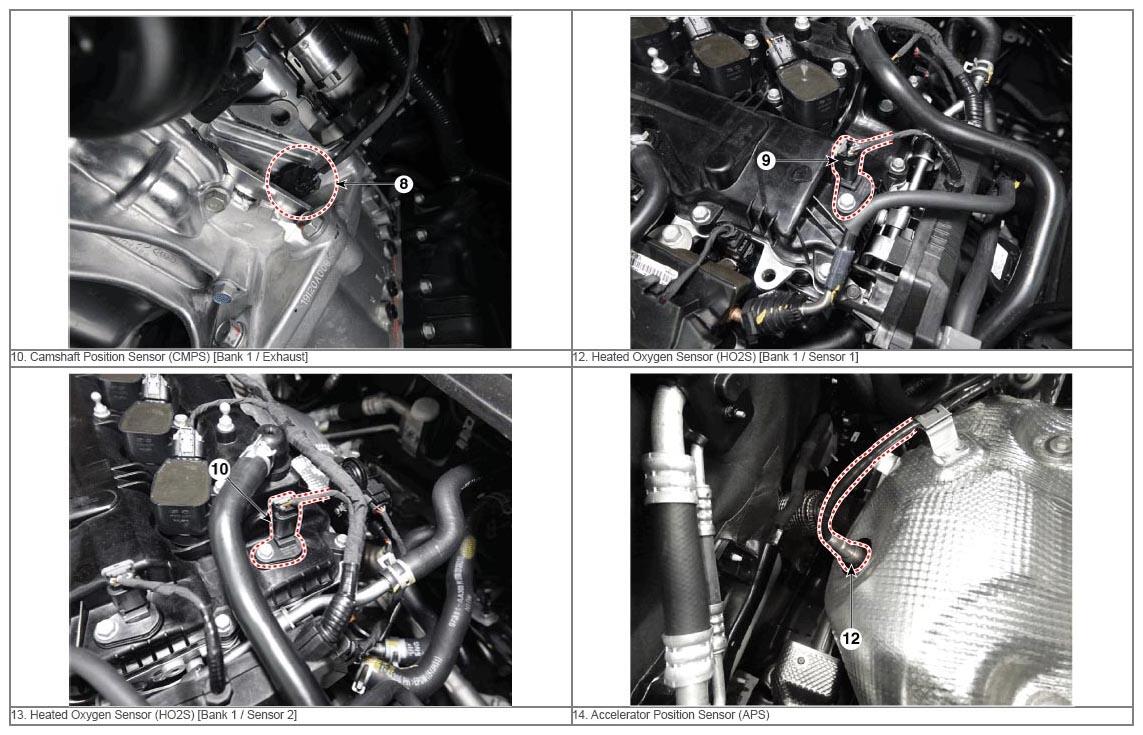 | 8 | 9 |
|---|---|
| 10. Camshaft Position Sensor (CMPS) [Bank 1 / Exhaust] | 12. Heated Oxygen Sensor (HO2S) [Bank 1 / Sensor 1] |
| 10 | 12 |
| 13. Heated Oxygen Sensor (HO2S) [Bank 1 / Sensor 2] | 14. Accelerator Position Sensor (APS) |